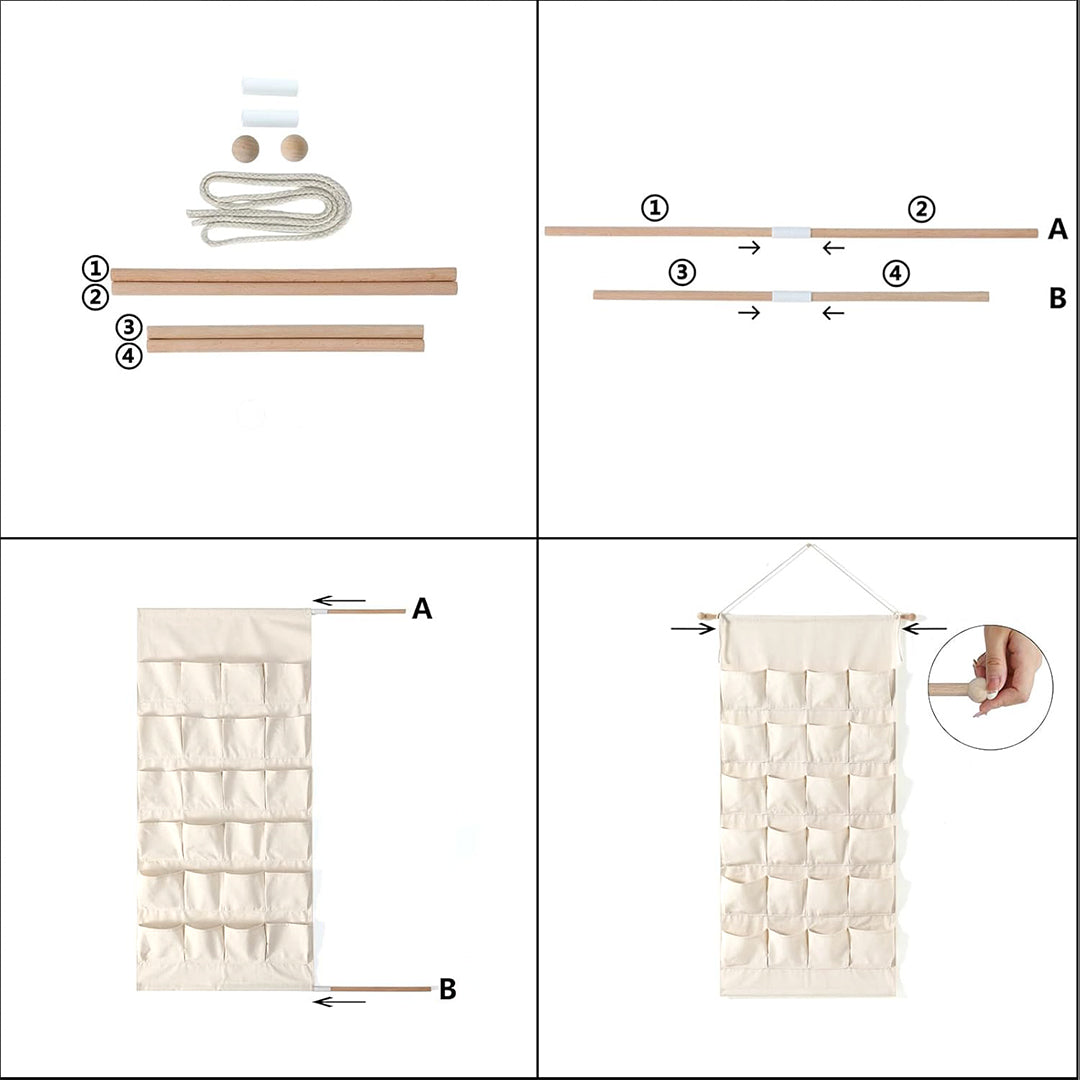 ①
②
③
④

① ② A
③ ④ B

A
B